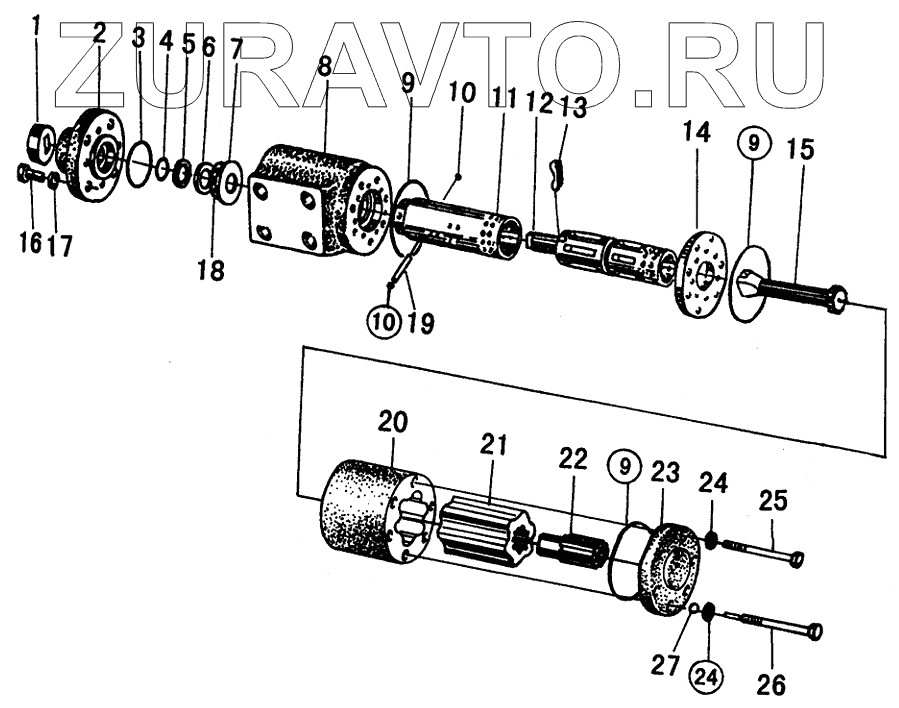 ZURAVTO.RU

1 2 3 4 5 6 7 8 9 10 11 12 13 14 9 15

16 17 18 10 19

20 21 22 9 23 24 25

27 24 26