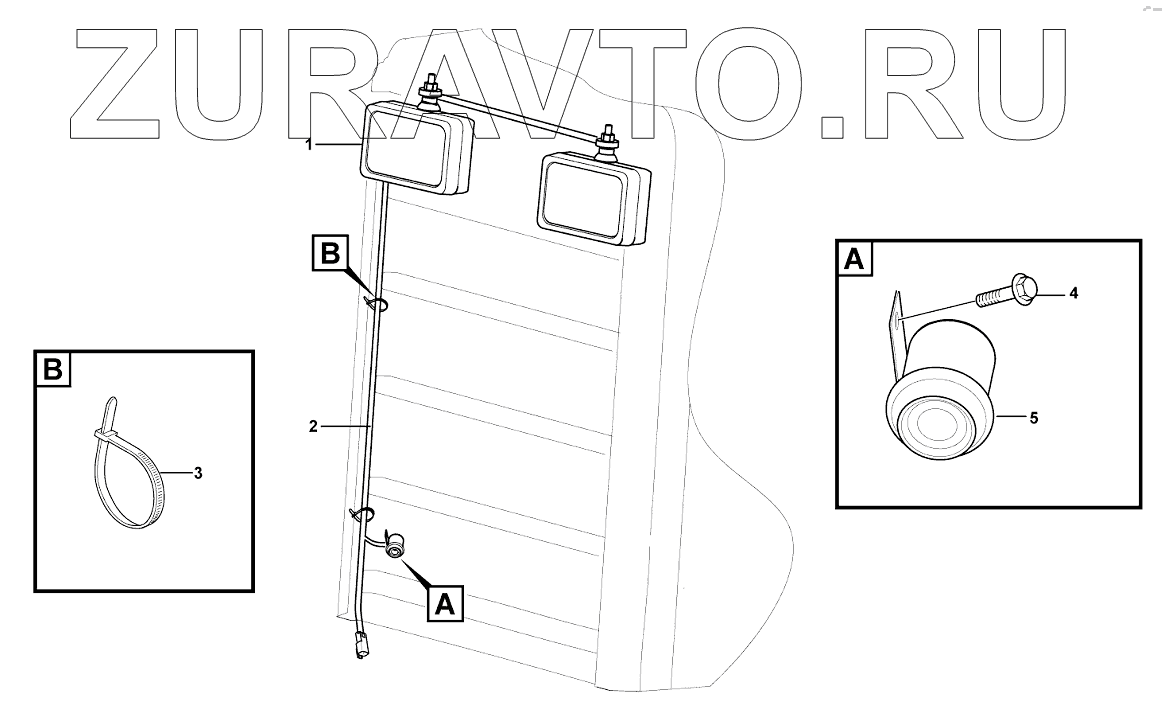 ZURAVTO.RU

1

B

2

A

B

3

A

4

5