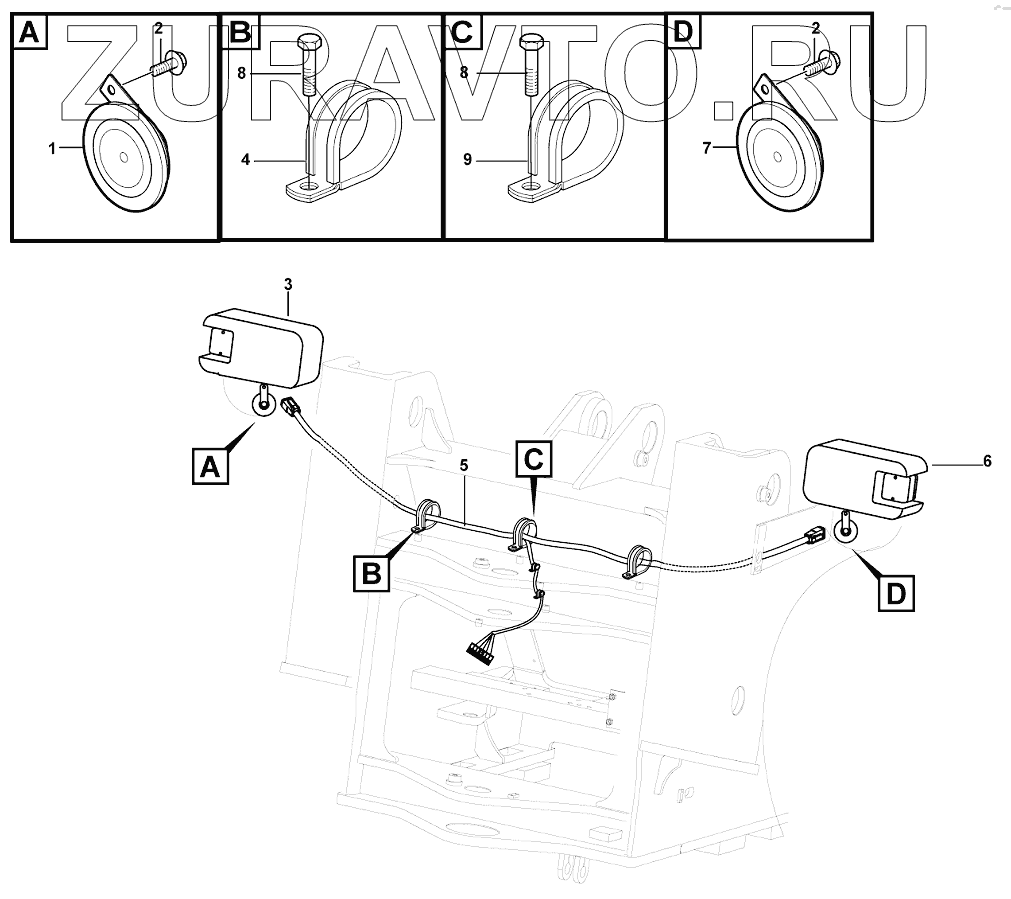 ZURAVTO.RU

A
2
1

B
8
4

C
8
9

D
2
7

3
A
5
C
6
B
D