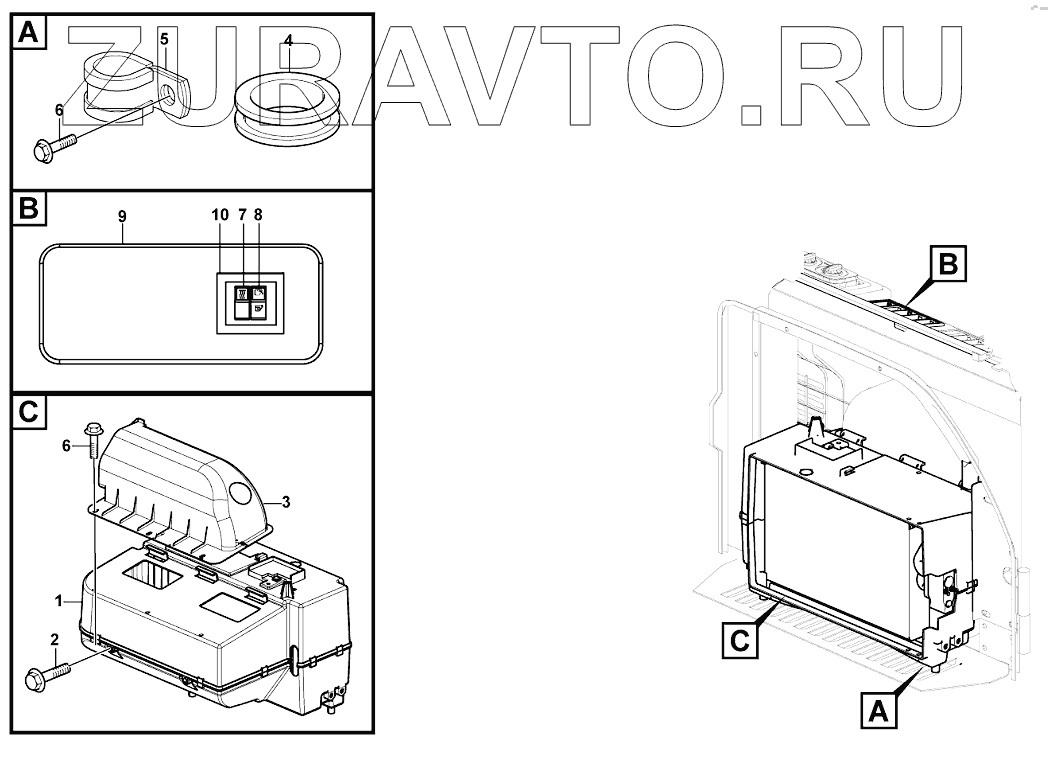 ZUBAVTO.RU

A
5
4
6

B
9
10 7 8

C
6
3
1
2

B
C
A