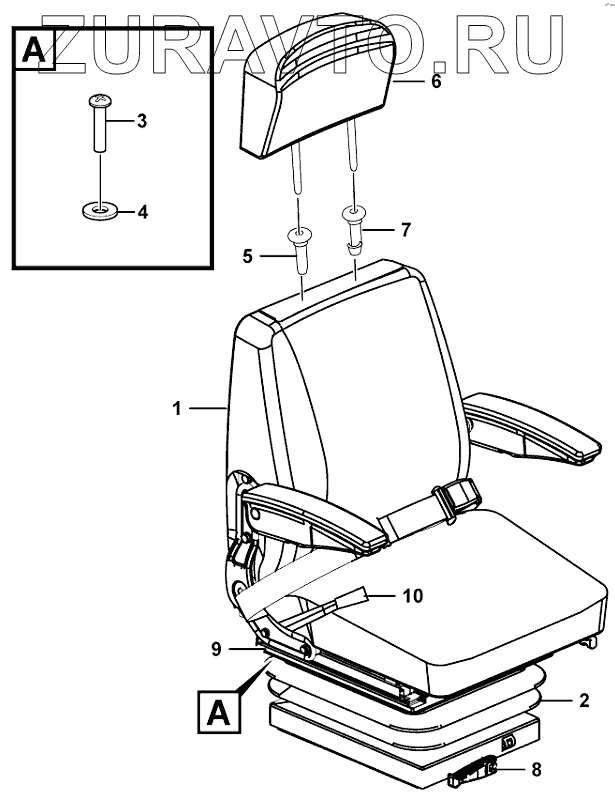 ZURAVTO.RU

A
3
4
6
7
5
1
10
9
A
2
8