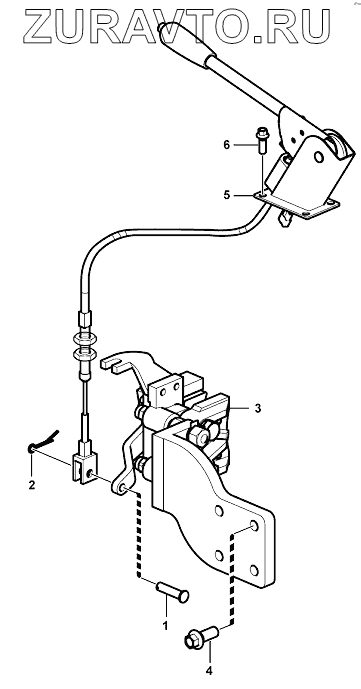 ZURAVTO.RU

6
5
3
2
1
4