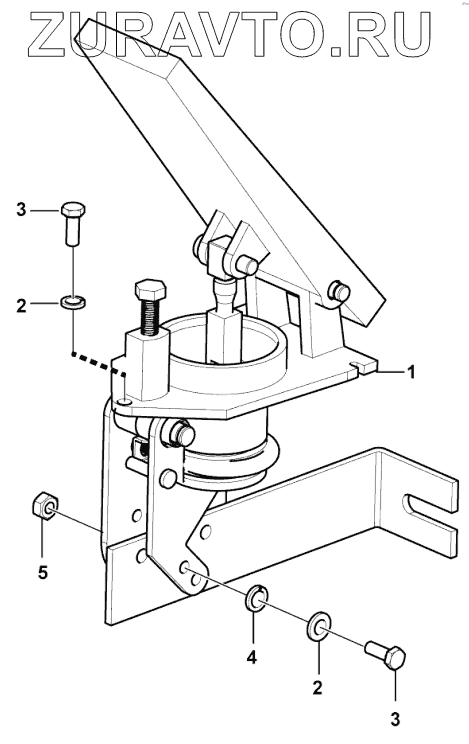 ZURAVTO.RU

3

2

1

5

4

2

3