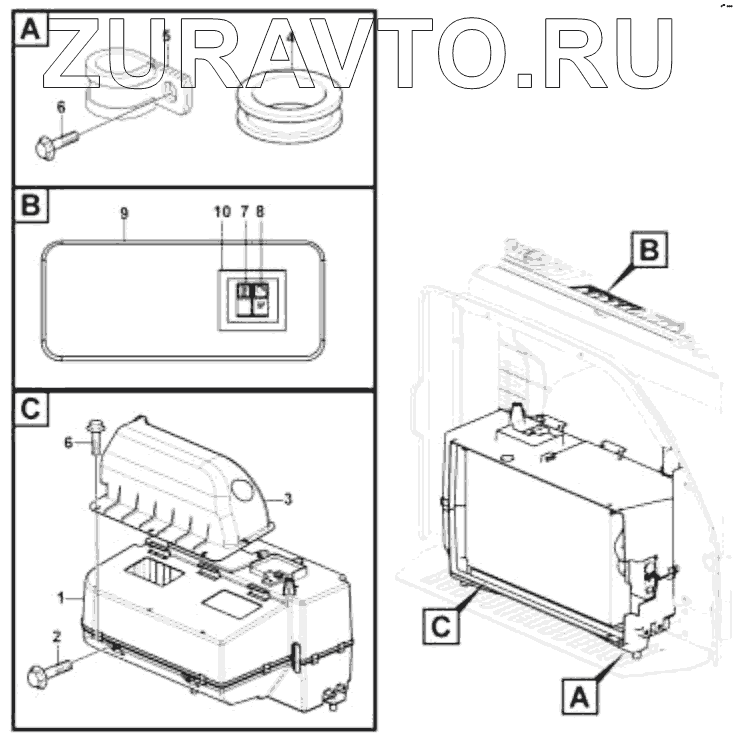 ZURAVTO.RU

A
5
4
6

B
9
10 7 8

C
6
3
1
2

B
C
A