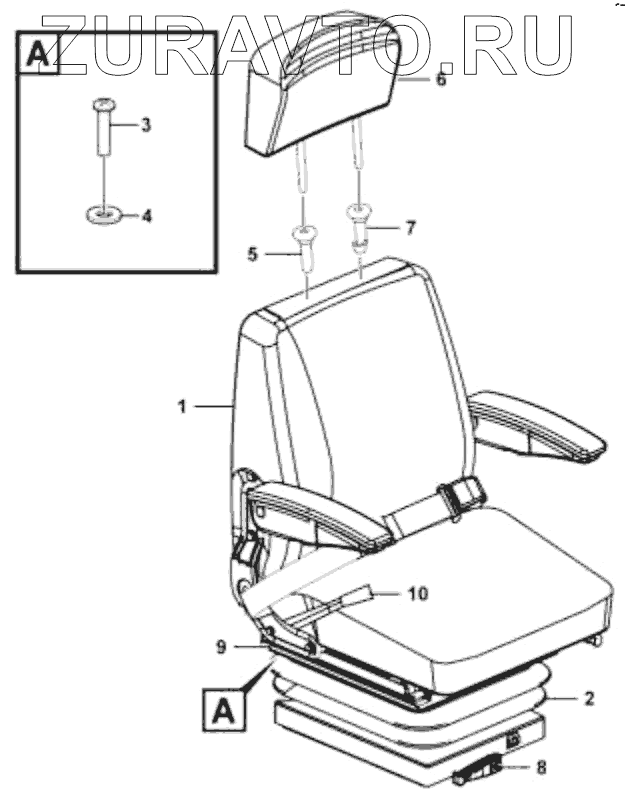 ZURAVTO.RU

A
3
4
6
7
5
1
10
9
A
2
8