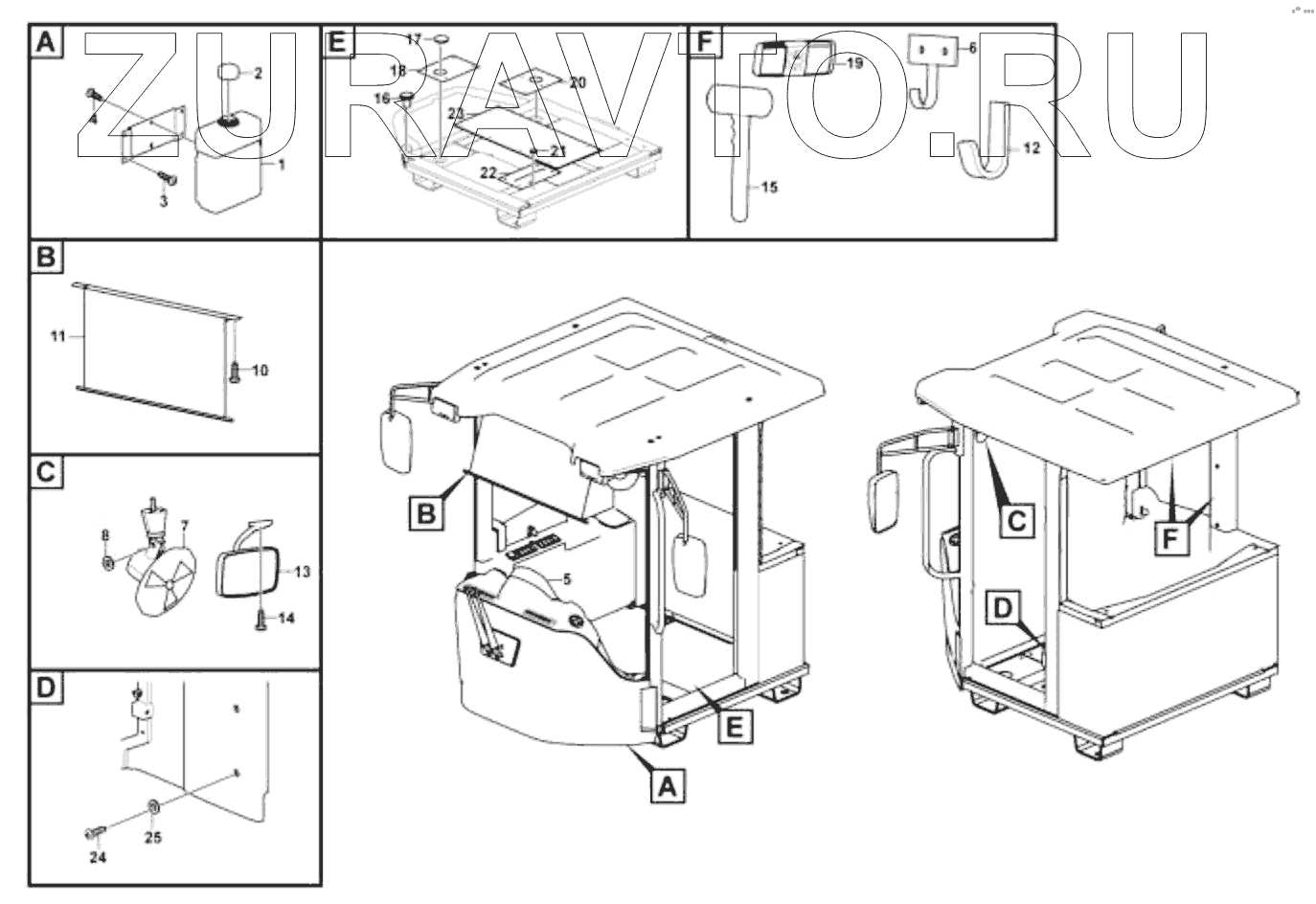 ZURAVTO.RU

A
2
4
1
3

E
17
18
16
20
23
21
22

F
19
6
12
15

B
11
10

C
8
7
13
14

D
24
25

B
5
E
A

C
F
D