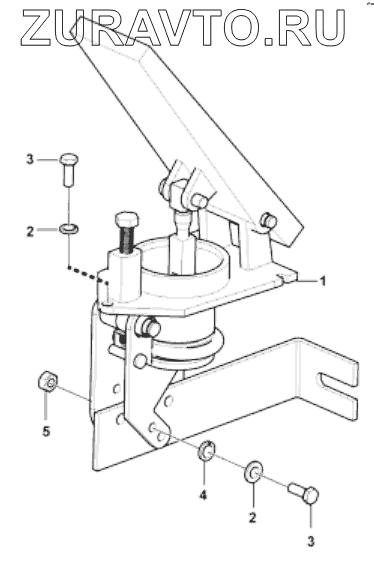 ZURAVTO.RU

3
2
1
5
4
2
3