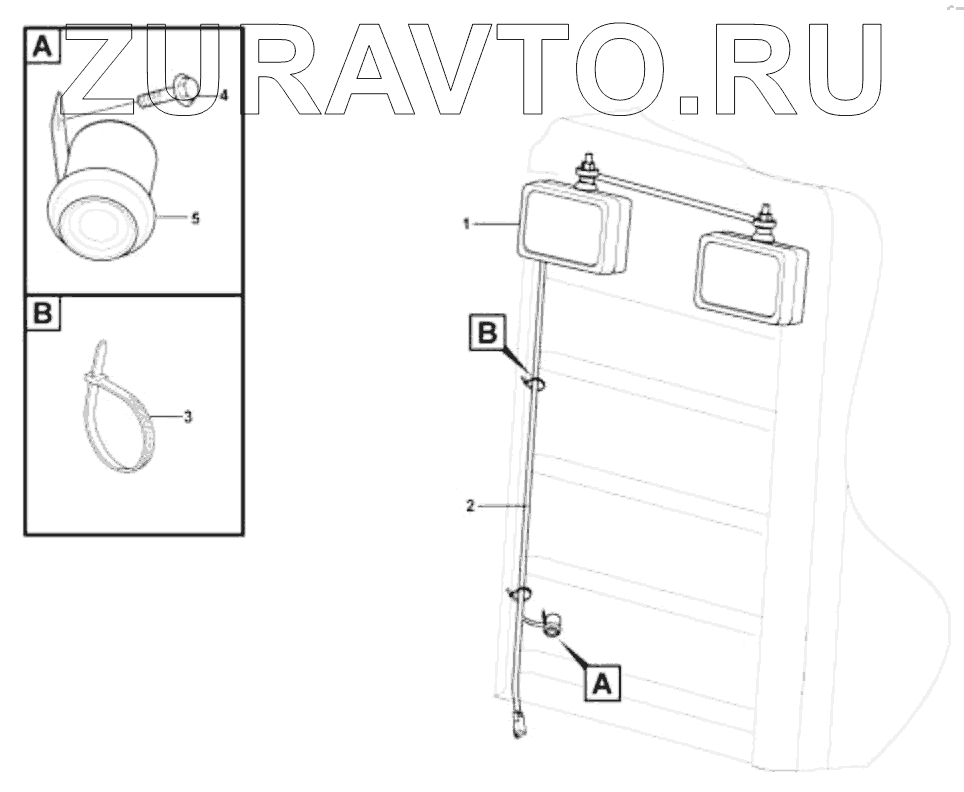 ZURAVTO.RU

A
4
5

B
3

1
B
2
A