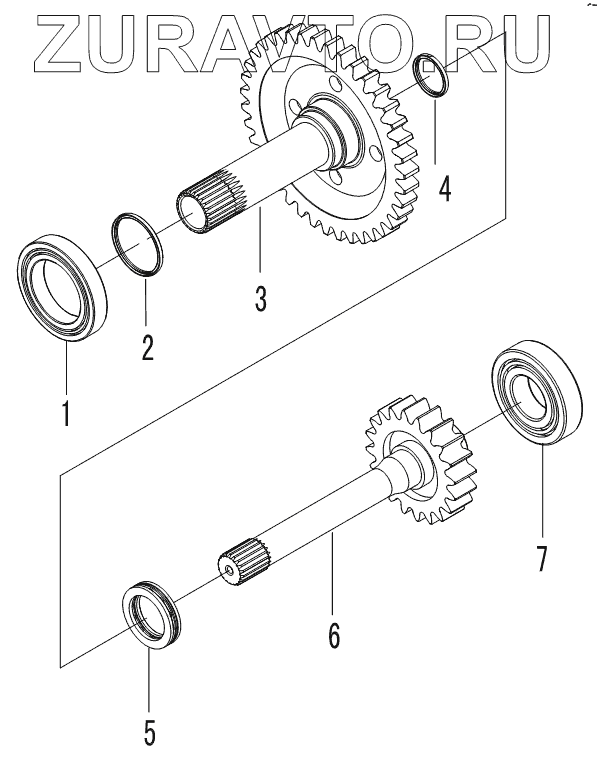 ZURAVTO.RU

4

3

2

1

7

6

5