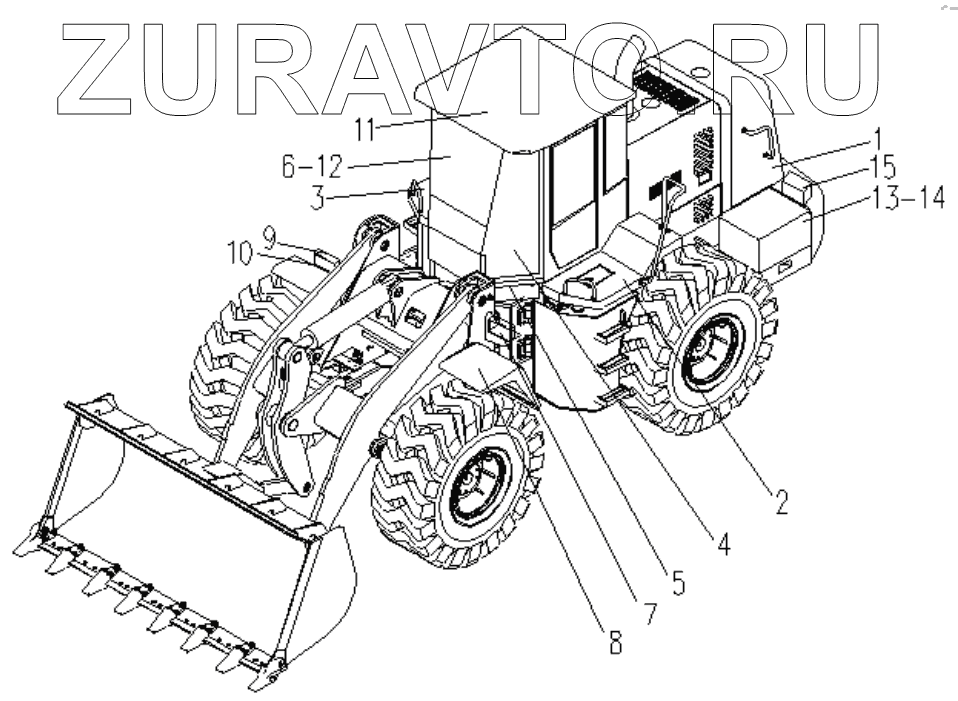 ZURAVTO.RU

11
6-12
3
9
10
1
15
13-14
2
4
5
7
8