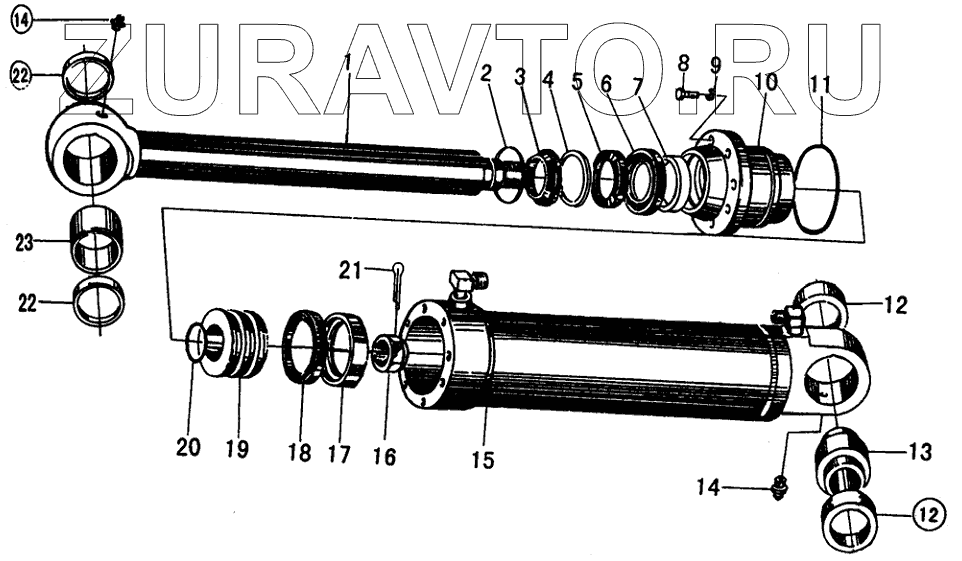 ZURAVTO.RU

14
22
1
2
3
4
5
6
7
8
9
10
11
23
22
21
12
20
19
18
17
16
15
13
14
12