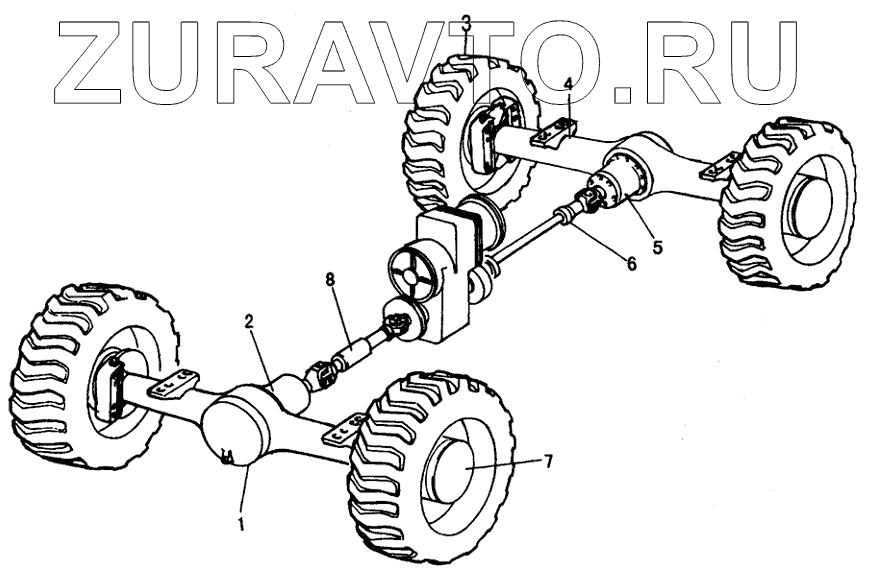 ZURAVTO.RU

3
4
5
6
8
2
7
1