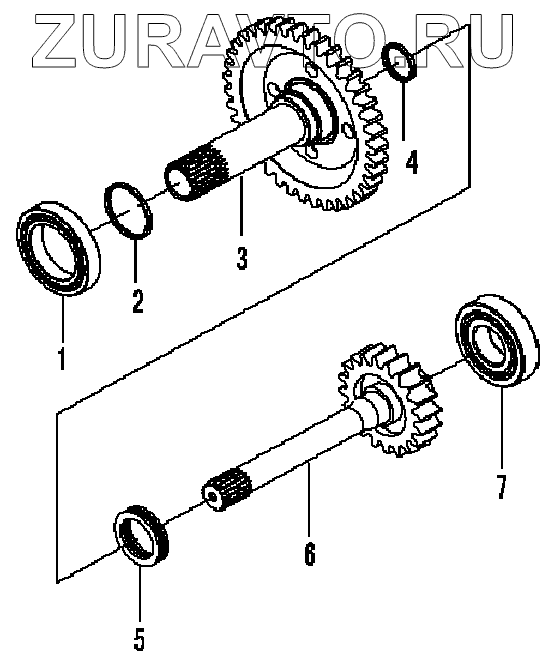 ZURAVTO.RU

4

3

2

1

7

6

5