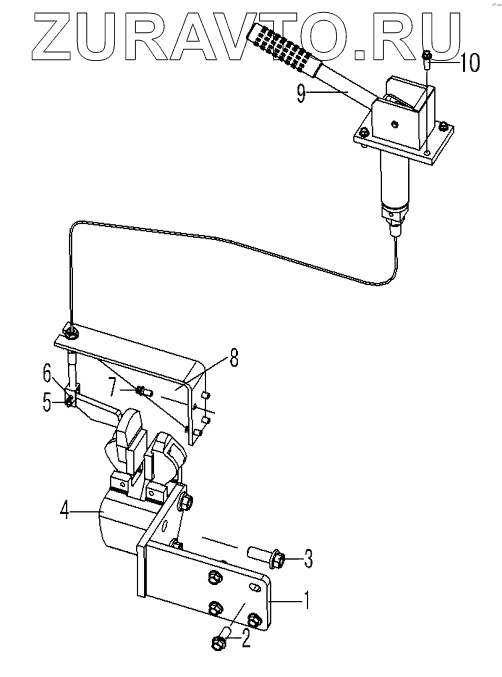 ZURAVTO.RU
10
9
8
6
7
5
4
3
1
2