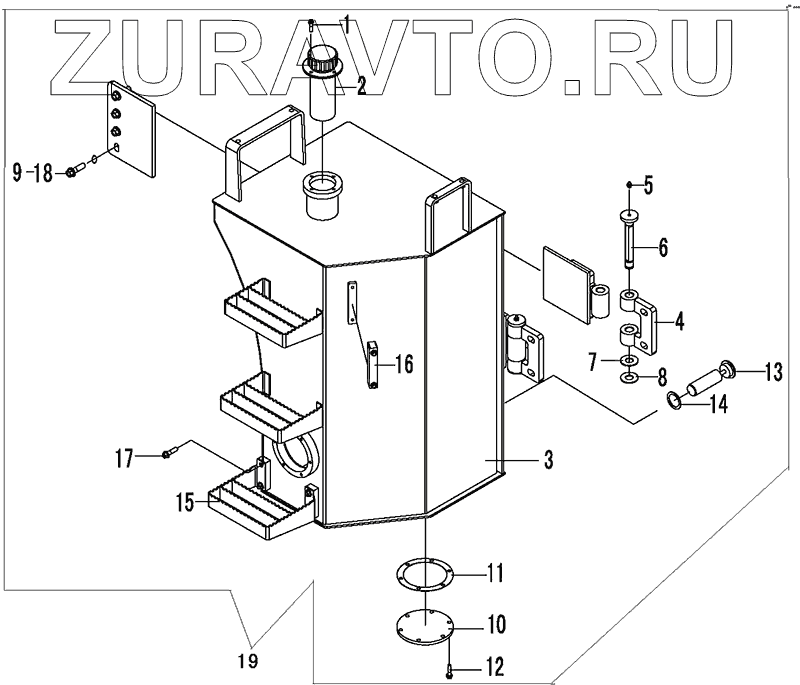 ZURAVTO.RU

1
2
9-18
5
6
4
7
8
13
14
16
3
17
15
11
10
12
19