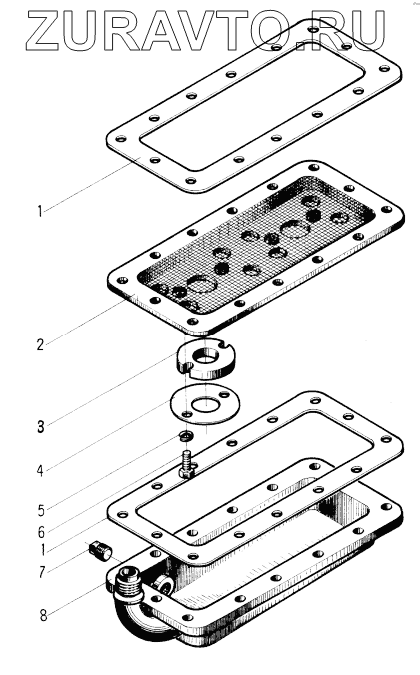 ZURAVTO.RU

1

2

3

4

5

6

1

7

8