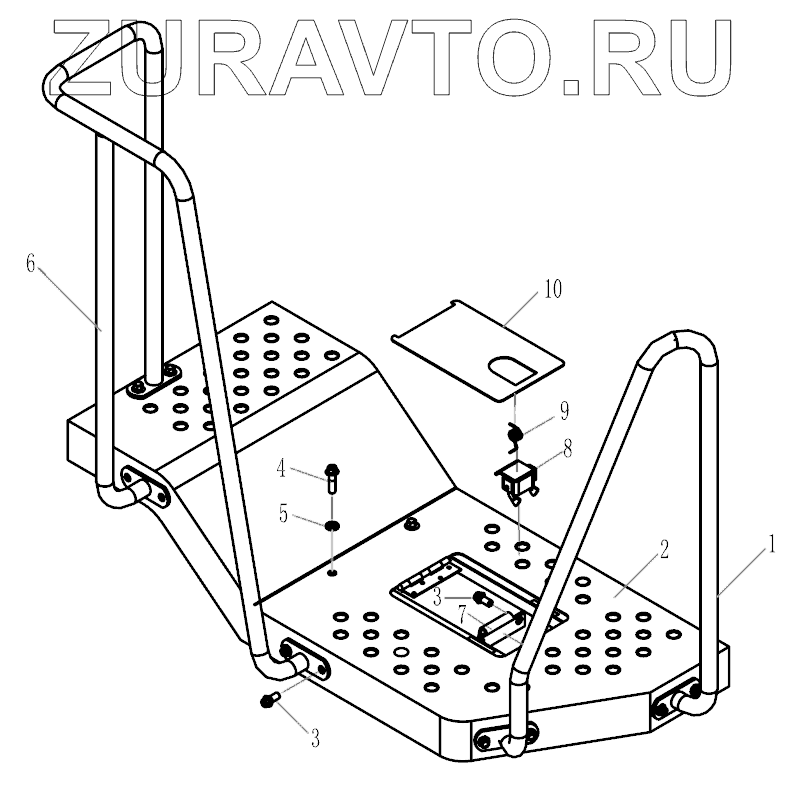 ZURAVTO.RU

6
10
9
8
4
5
2
1
3
7
3