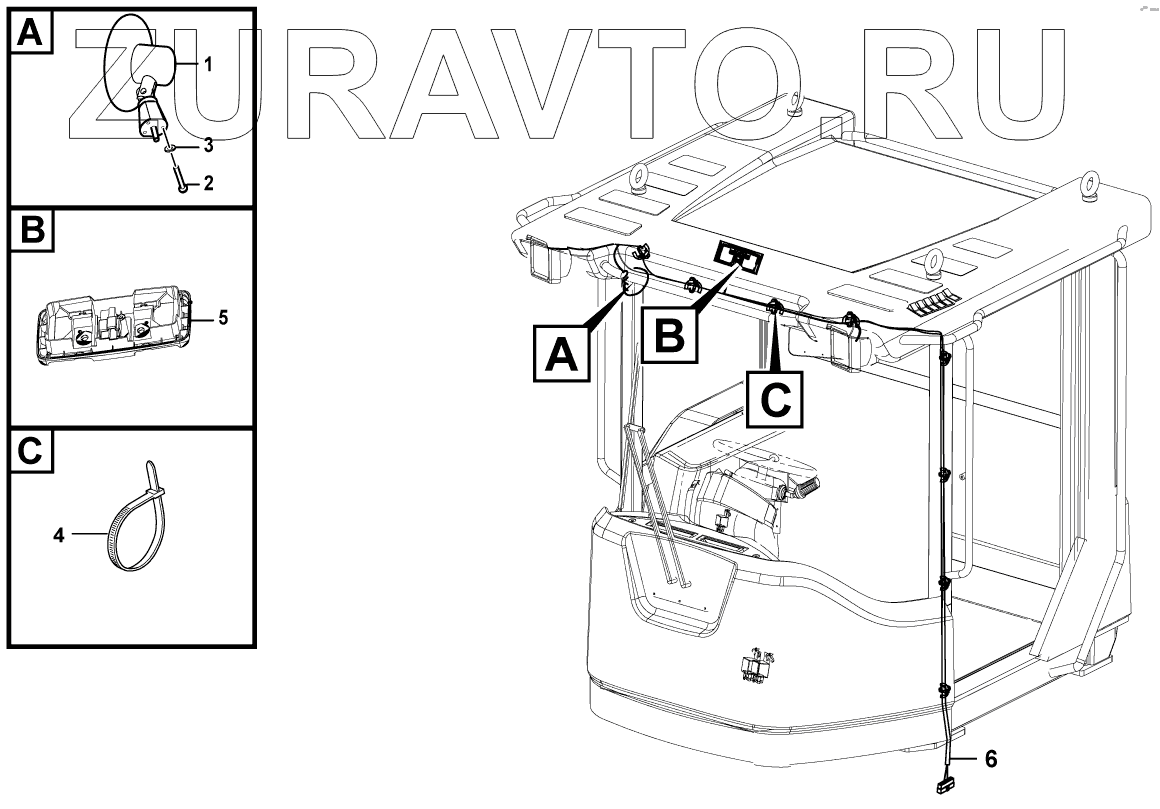 ZURAVTO.RU

A
1
3
2

B
5

C
4

A
B
C
6