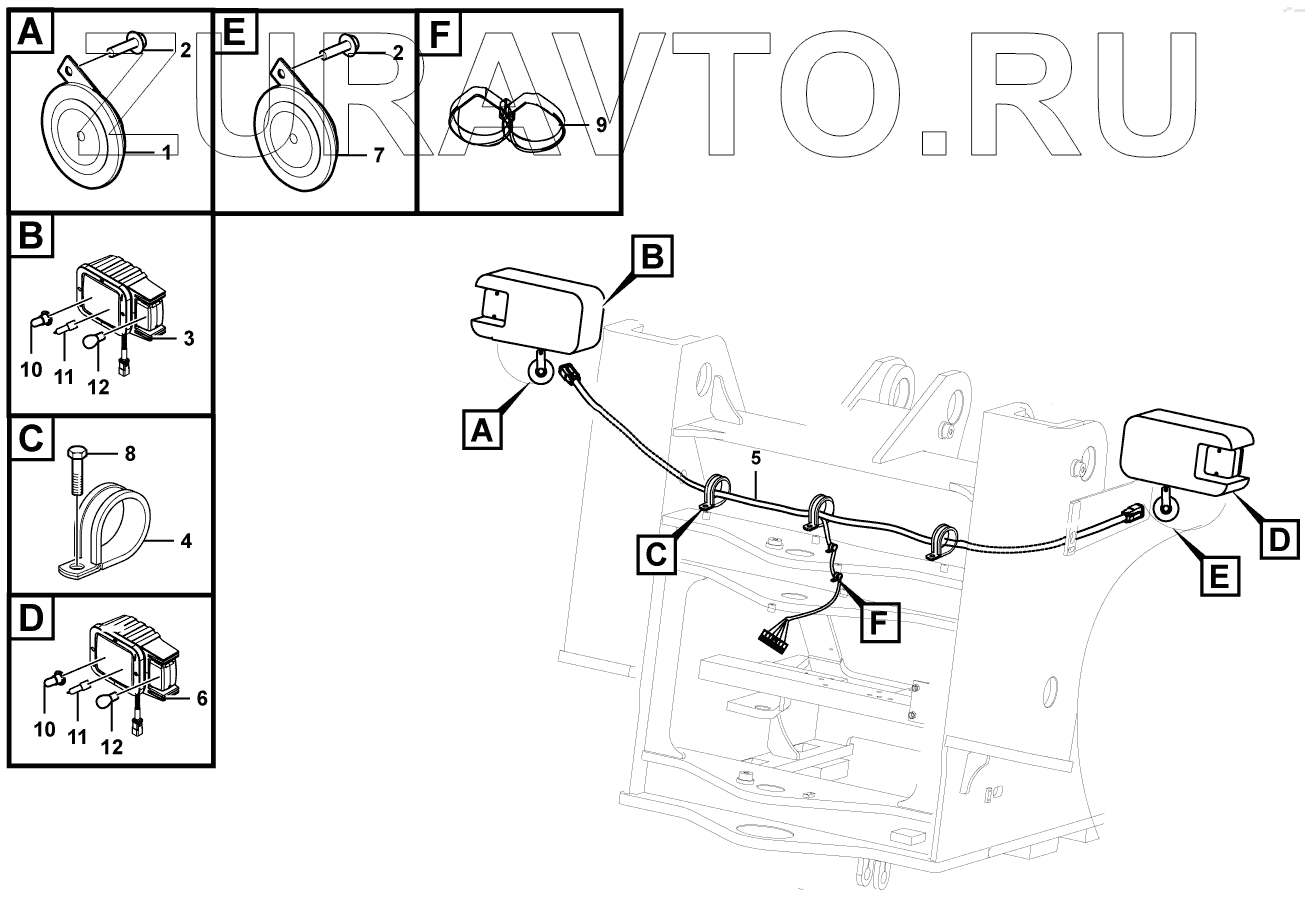 ZURAVTO.RU

A
2
1

E
2
7

F
9

B
3
10
11
12

C
8
4

D
6
10
11
12

B
A
5
C
F
D
E