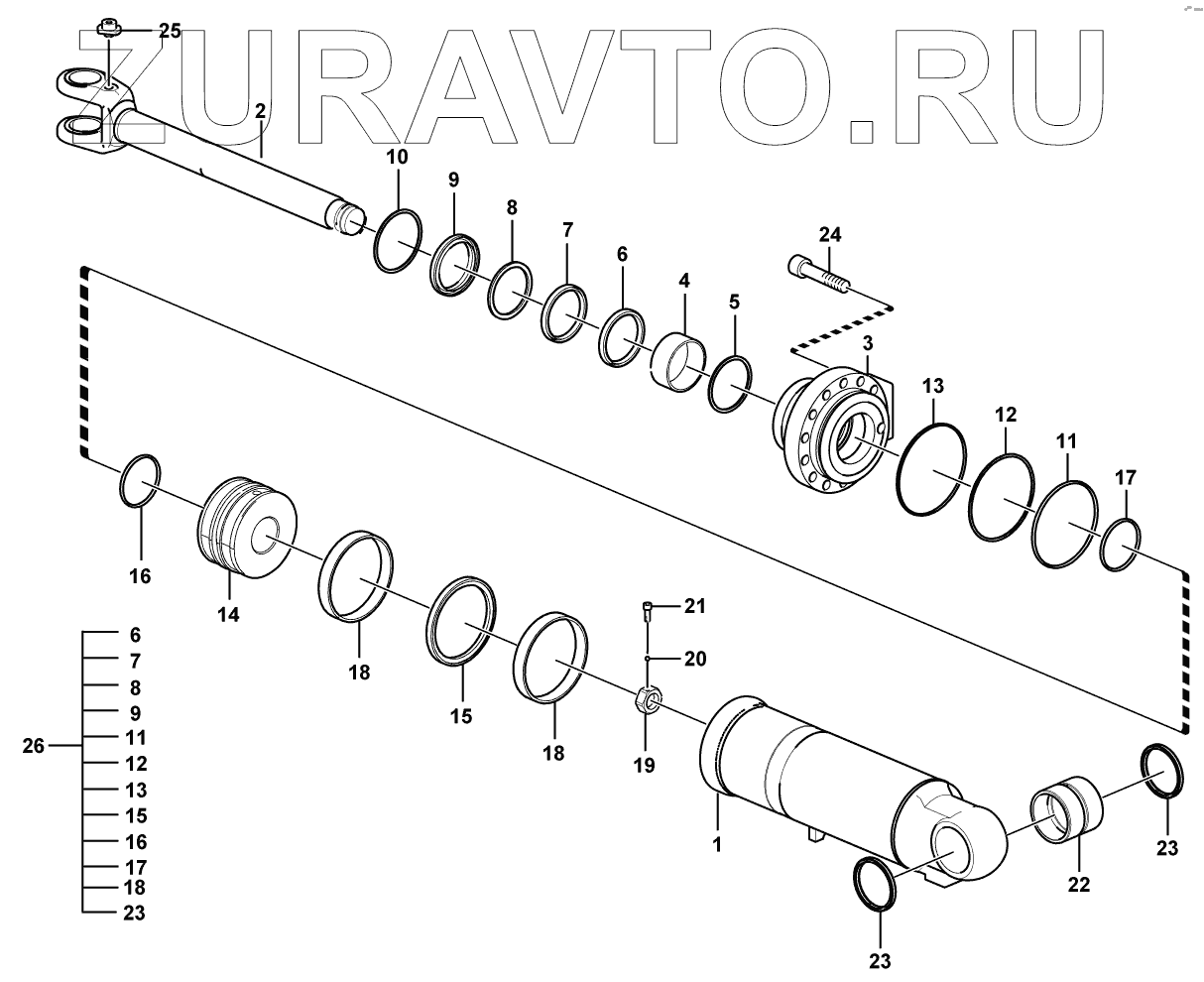 ZURAVTO.RU

25
2
10
9
8
7
6
4
5
24
3
13
12
11
17
16
14
18
15
18
21
20
19
1
22
23
23

26
6
7
8
9
11
12
13
15
16
17
18
23