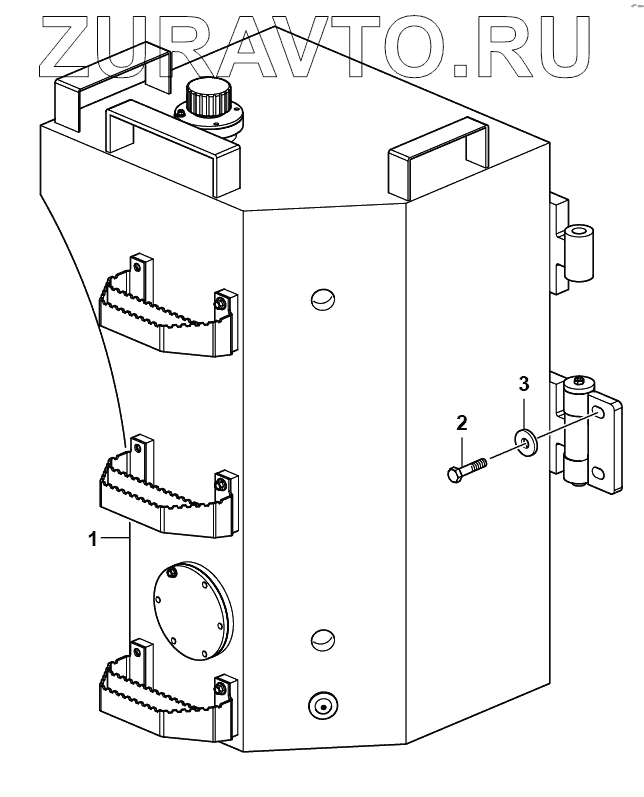 ZURAVTO.RU

3
2
1