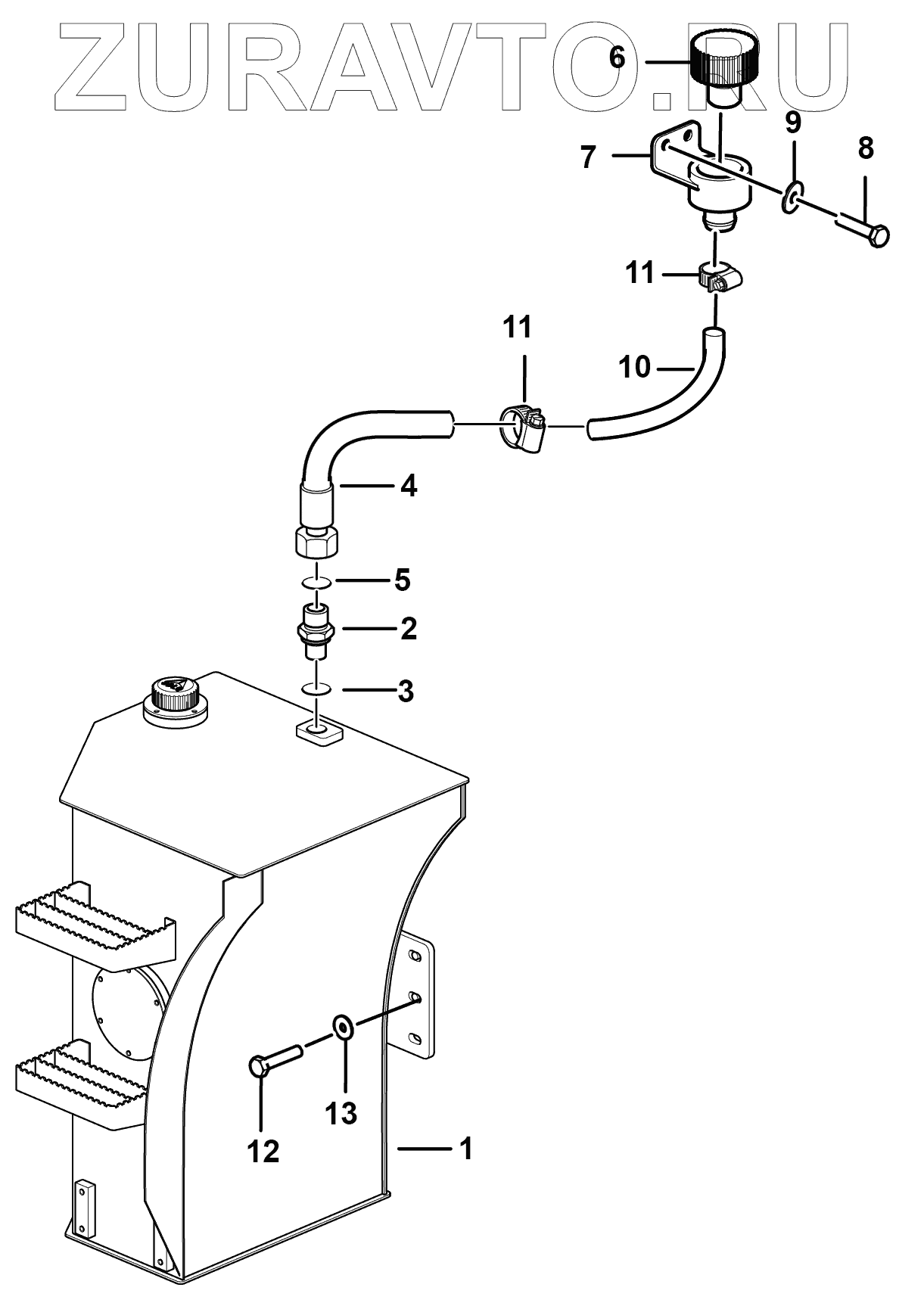 ZURAVTO.RU

6
9
8
7
11
11
10
4
5
2
3
13
12
1