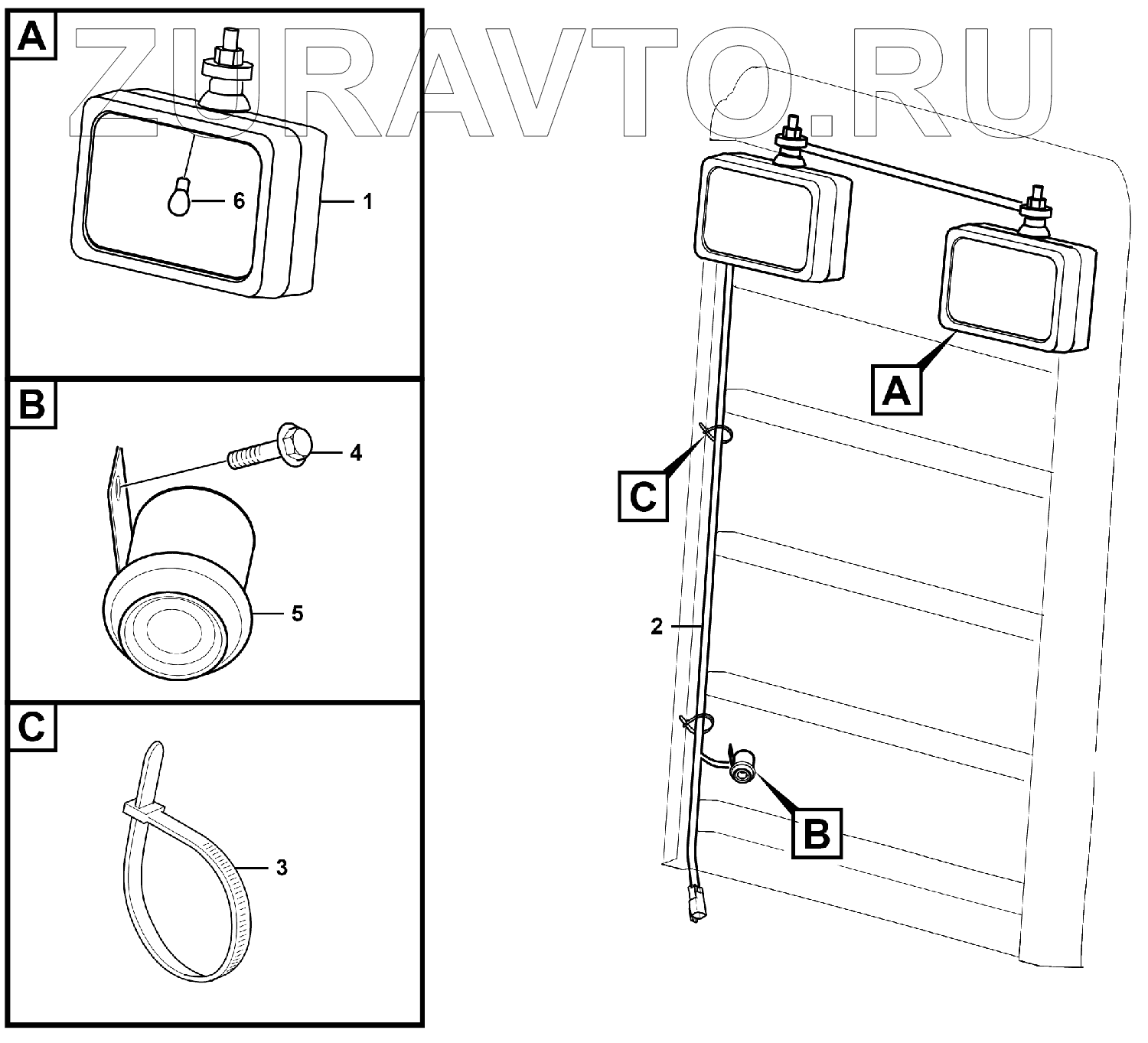 ZURAVTO.RU

A
6
1

B
4
5

C
3

A
C
2
B