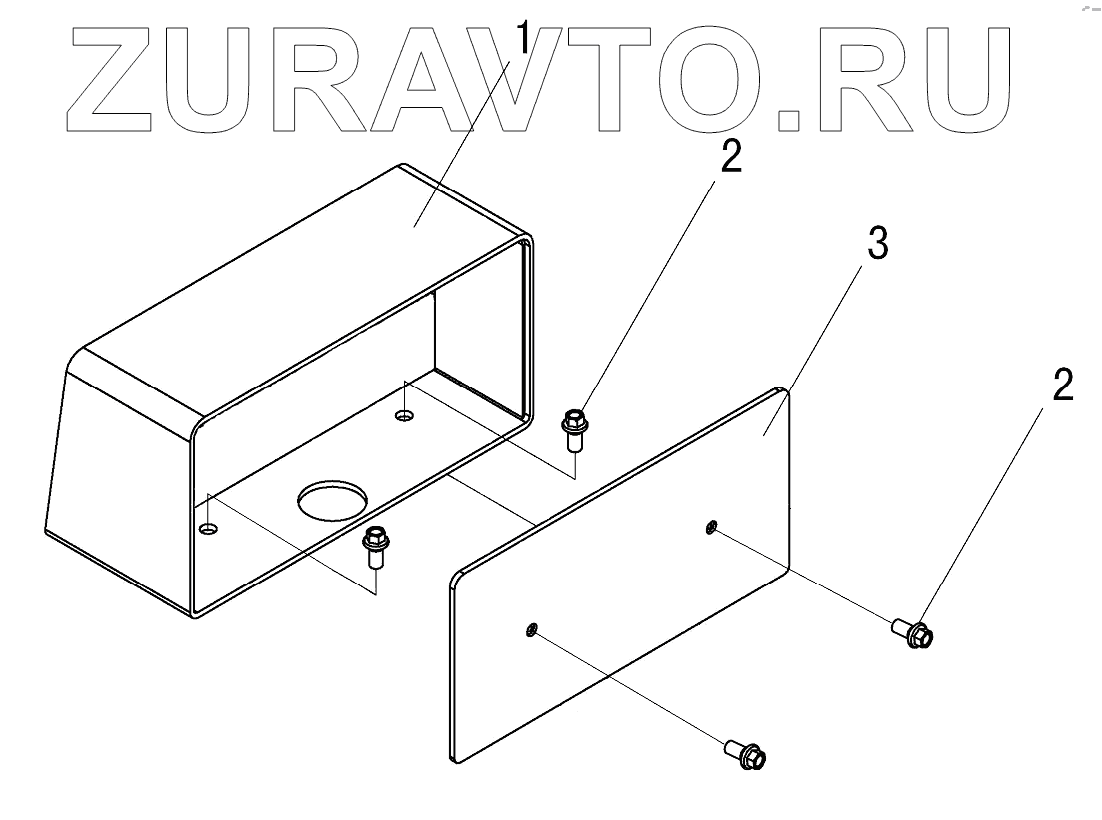 ZURAVTO.RU
1
2
3
2