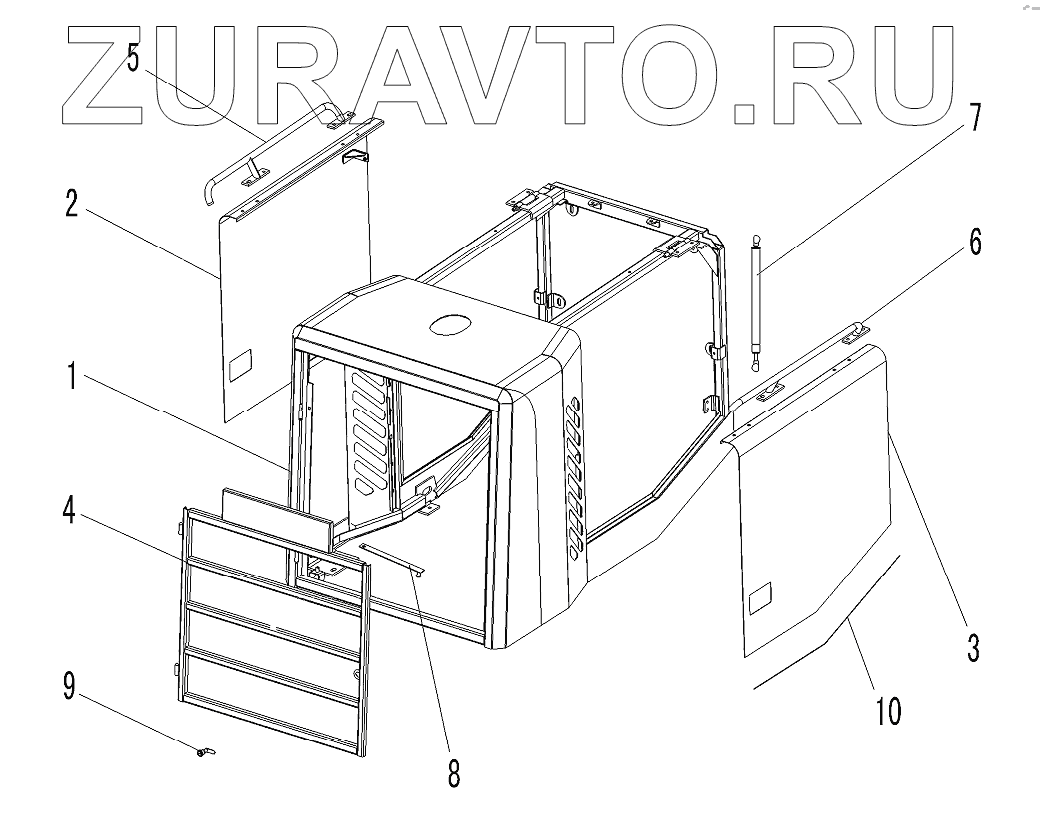 ZURAVTO.RU

5
7
2
6
1
4
3
9
10
8