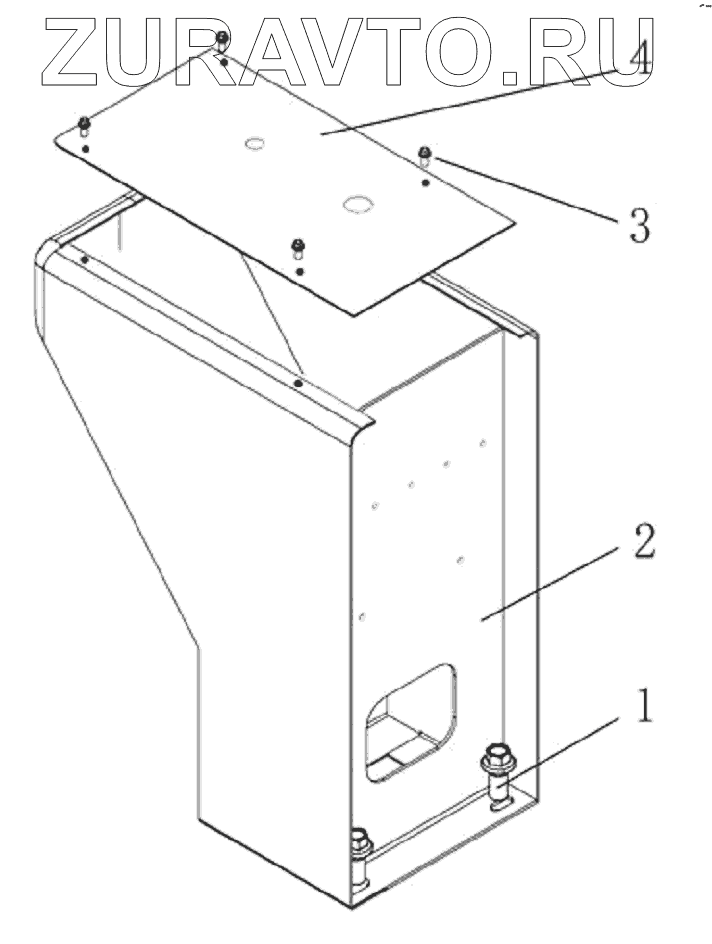 ZURAVTO.RU
4
3
2
1