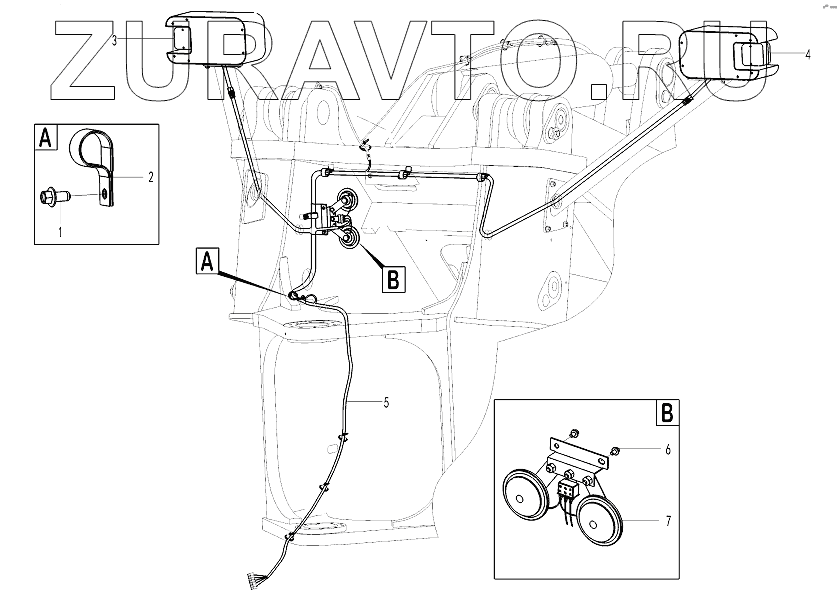 ZURAVTO.RU

3

4

A

2

1

A

B

5

B

6

7