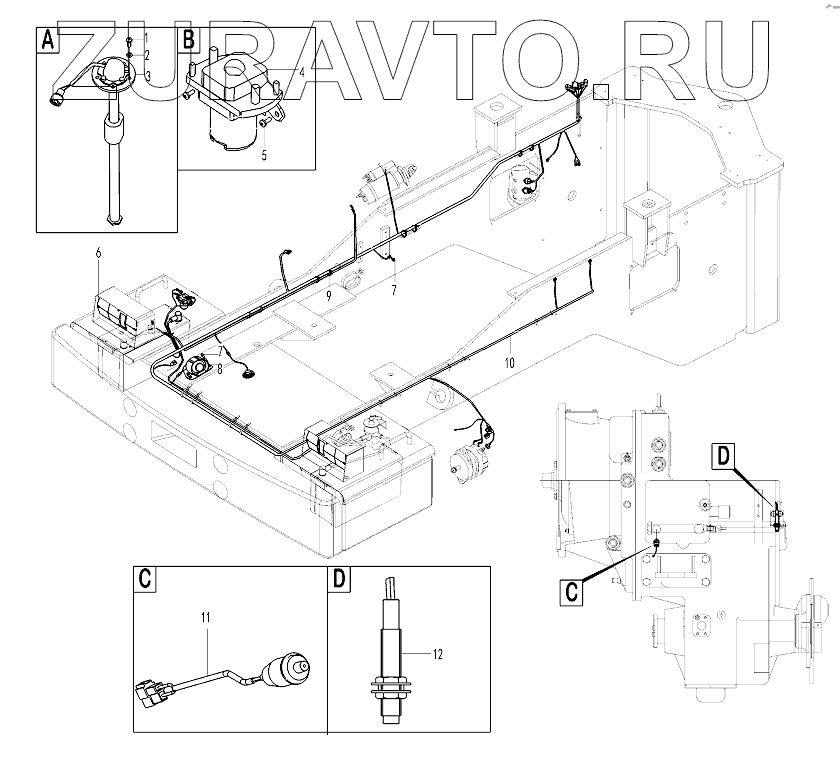 ZUPAVTO.RU
A
1
2
3
B
4
5
6
9
7
7
8
10
D
C
C
11
D
12