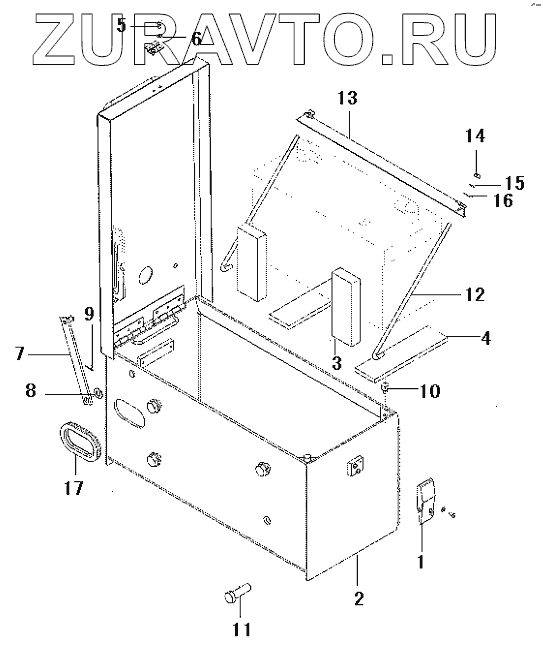 ZURAVTO.RU

5
6
13
14
15
16
12
4
3
10
9
7
8
17
1
2
11