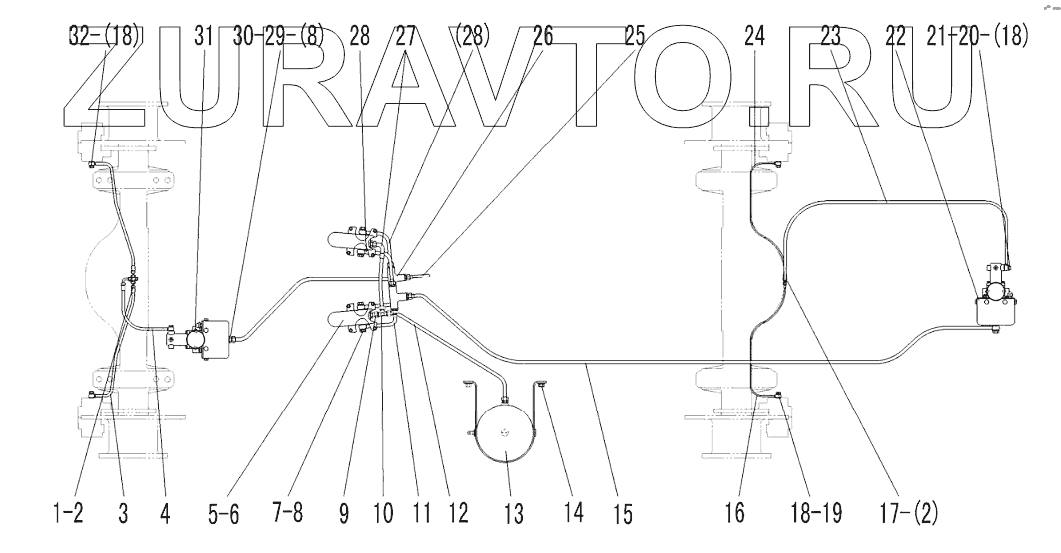 32-(18) 31 30-29-(8) 28 27 (28) 26 25 24 23 22 21-20-(18)

ZURAVTO.RU

1-2 3 4 5-6 7-8 9 10 11 12 13 14 15 16 18-19 17-(2)