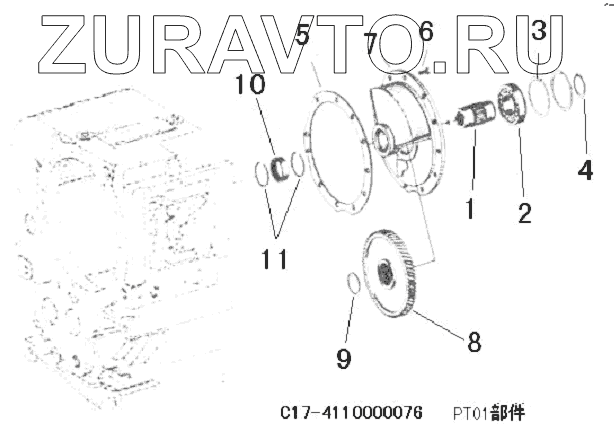 ZURAVTO.RU

5
7
6
3
10
4
1
2
11
8
9

C17-4110000076 PT01部件