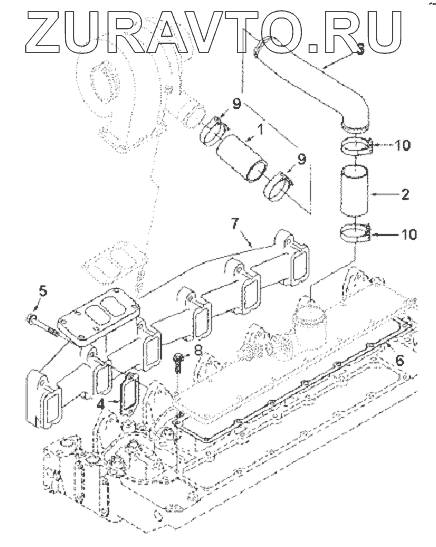 ZURAVTO.RU

3
9
1
9
10
2
10
7
5
8
6
4