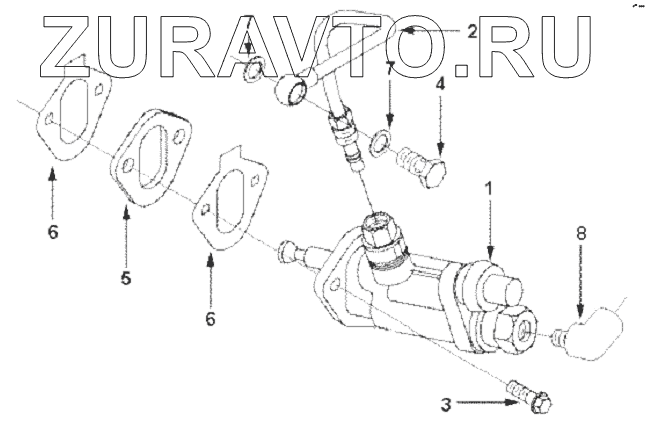 ZURAVTO.RU

7
2
7
4
1
8
6
5
6
3