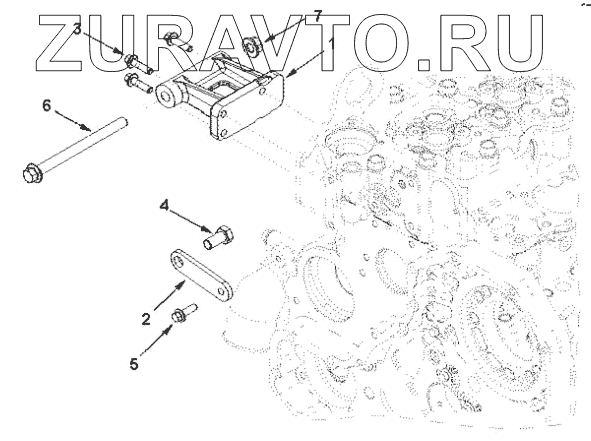 ZURAVTO.RU

3

7

1

6

4

2

5