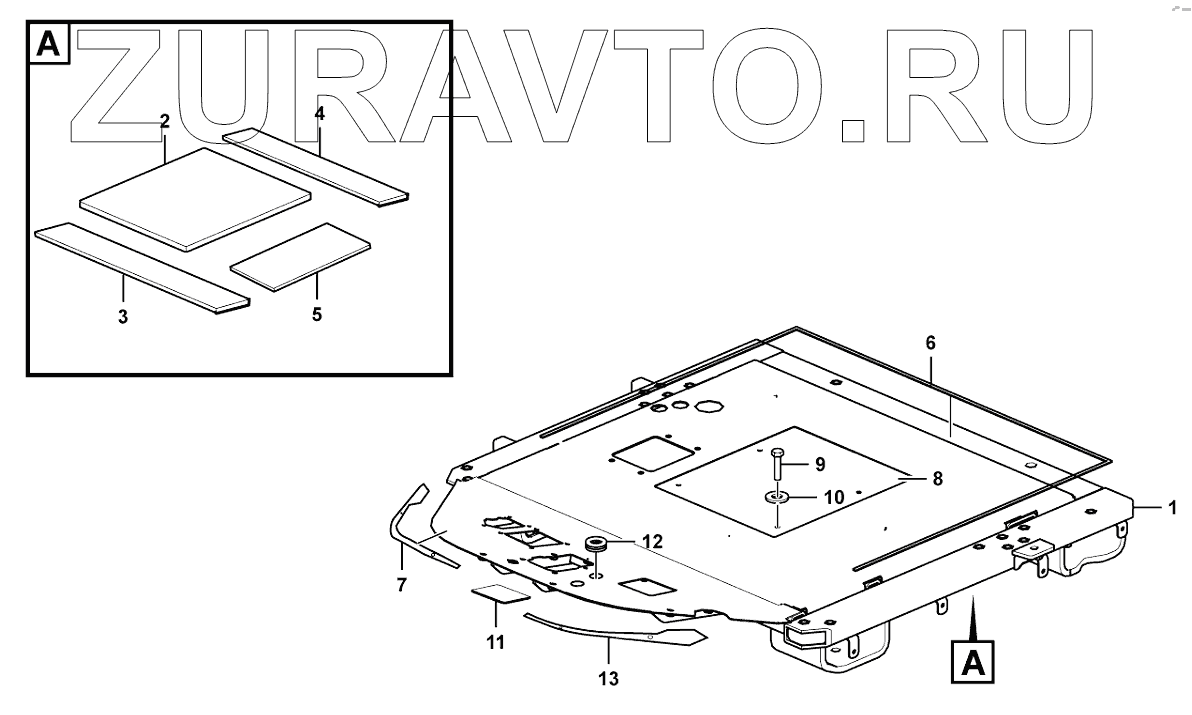 A
ZURAVTO.RU
2
4
3
5
6
9
8
10
1
12
7
11
13
A