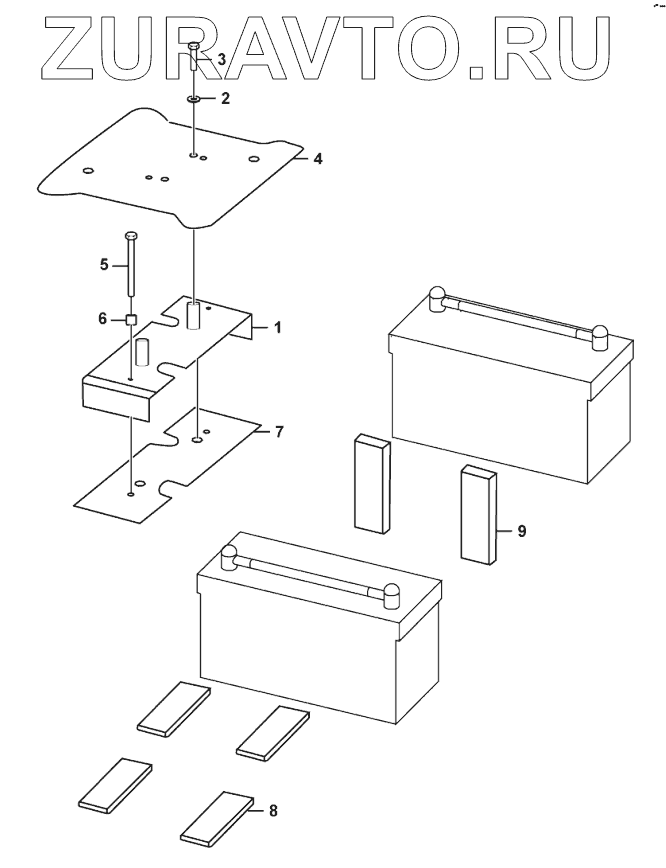 ZURAVTO.RU

3
2
4
5
6
1
7
9
8