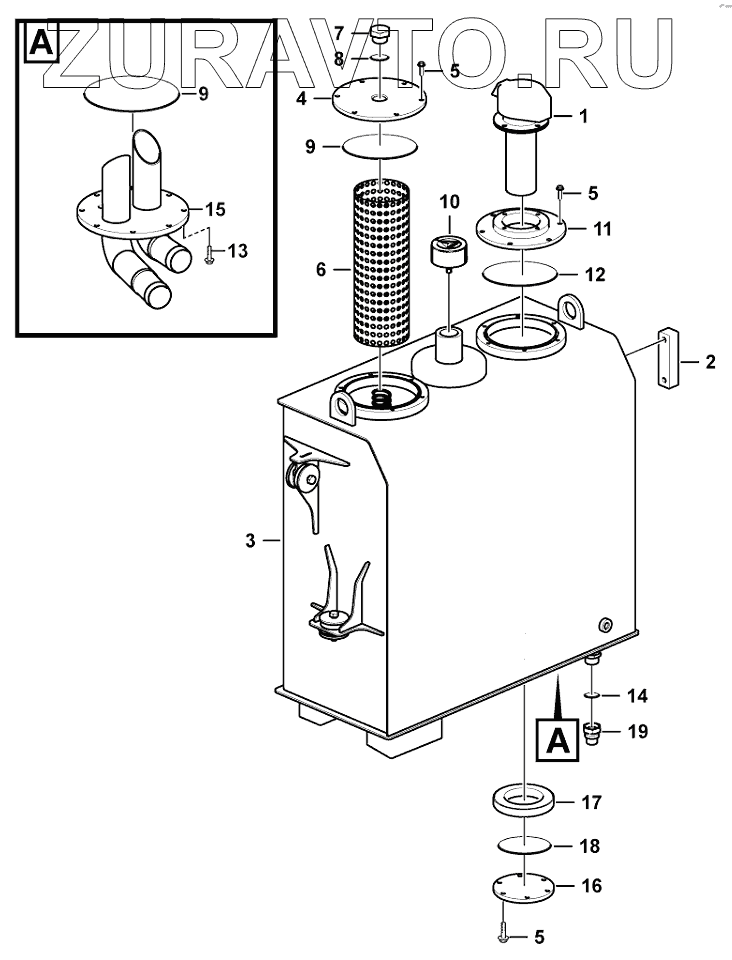 ZURAVTO.RU

A
9
15
13

7
8
5
4
9
6
10
1
5
11
12
2
3
14
A
19
17
18
16
5