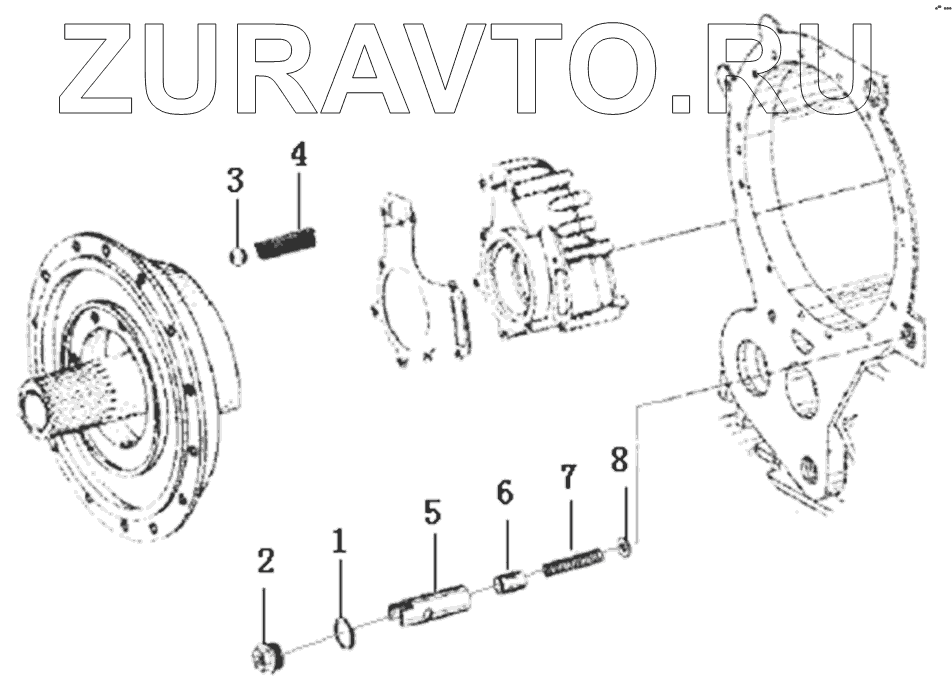 ZURAVTO.RU

3
4
8
7
6
5
1
2