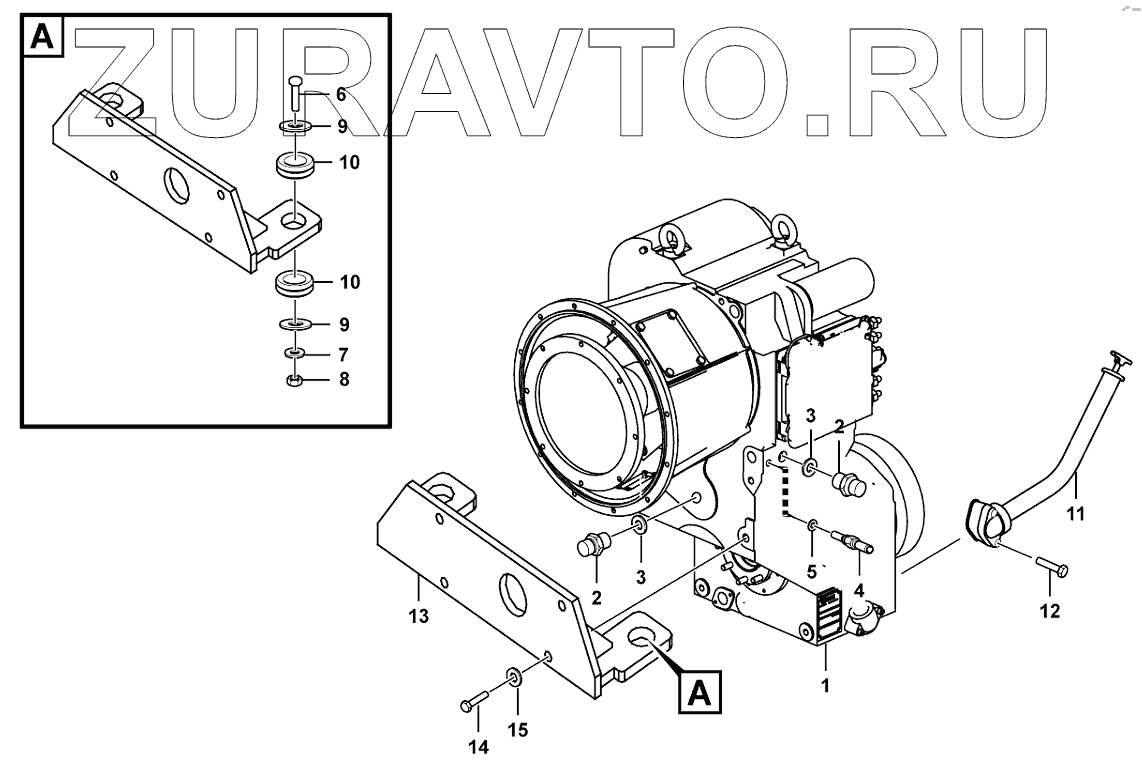 A
ZURAVTO.RU
6
9
10
10
9
7
8
3
2
11
2
3
5
4
12
13
1
A
14
15