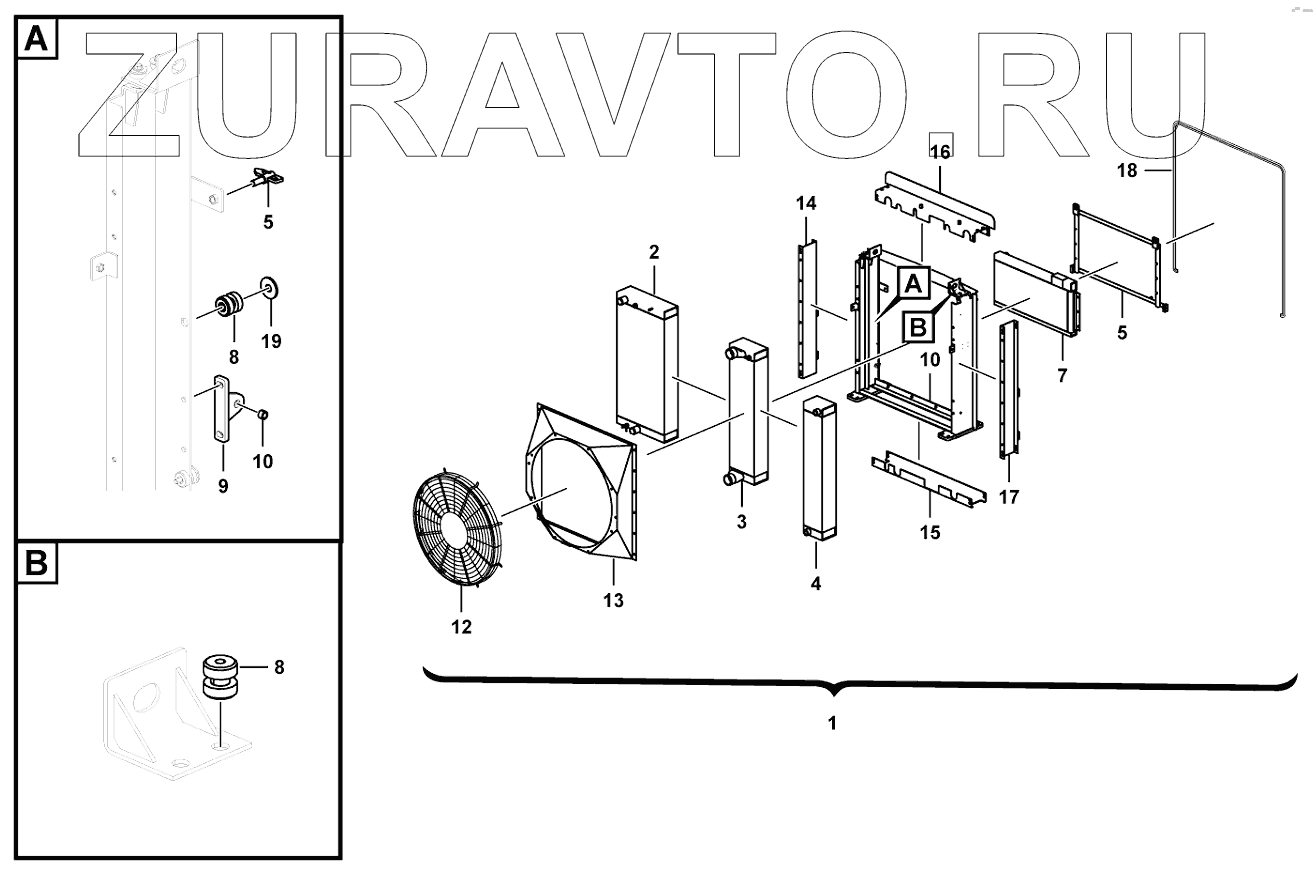 ZURAVTO.RU

A
5
8
19
9
10

B
8

16
18
14
2
A
B
10
5
7
3
17
15
4
13
12
1