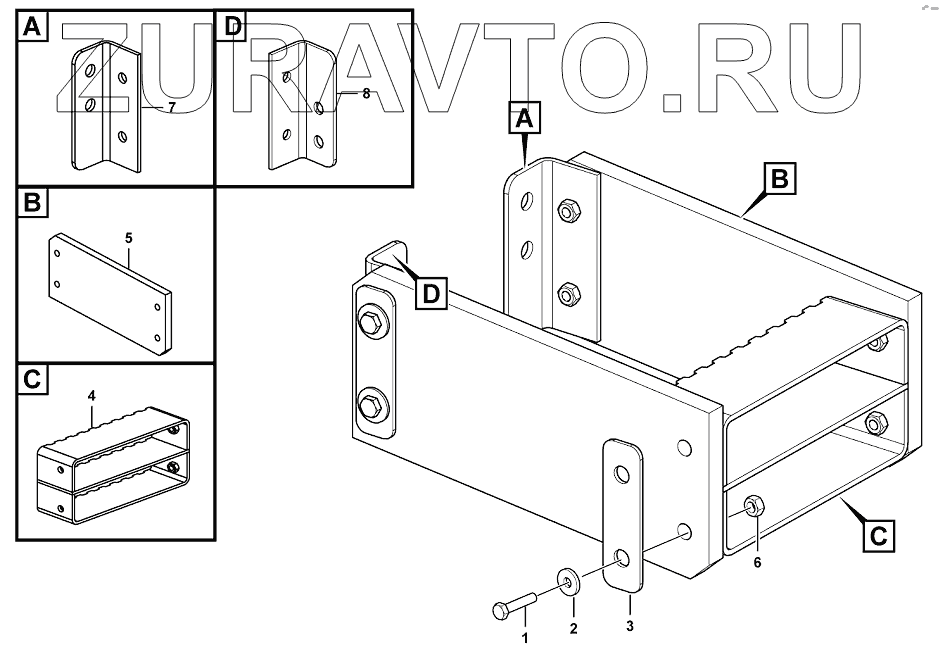 ZURAVTO.RU

A
7

D
8

B
5

C
4

A

B

D

C

6

1
2
3