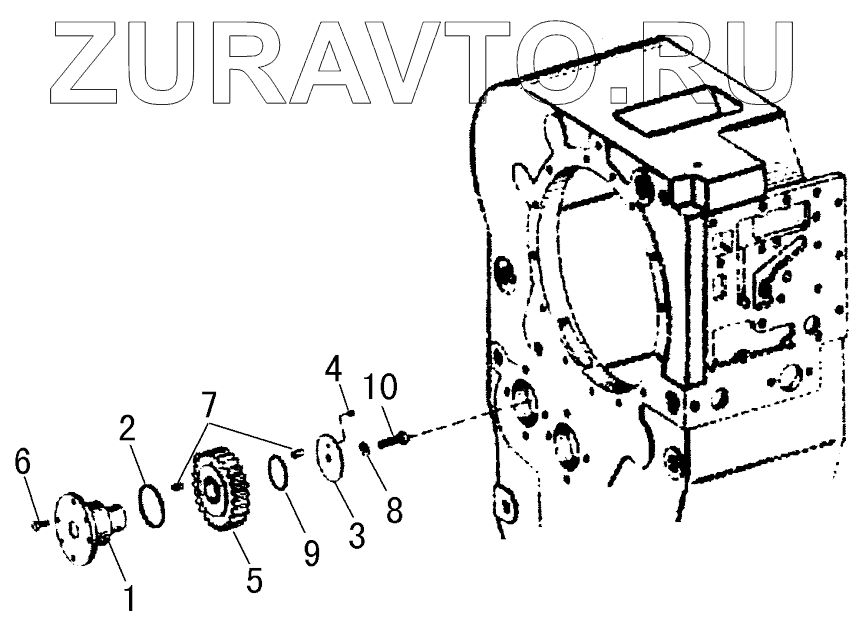 ZURAVTO.RU

4
10
7
2
6
8
3
9
5
1