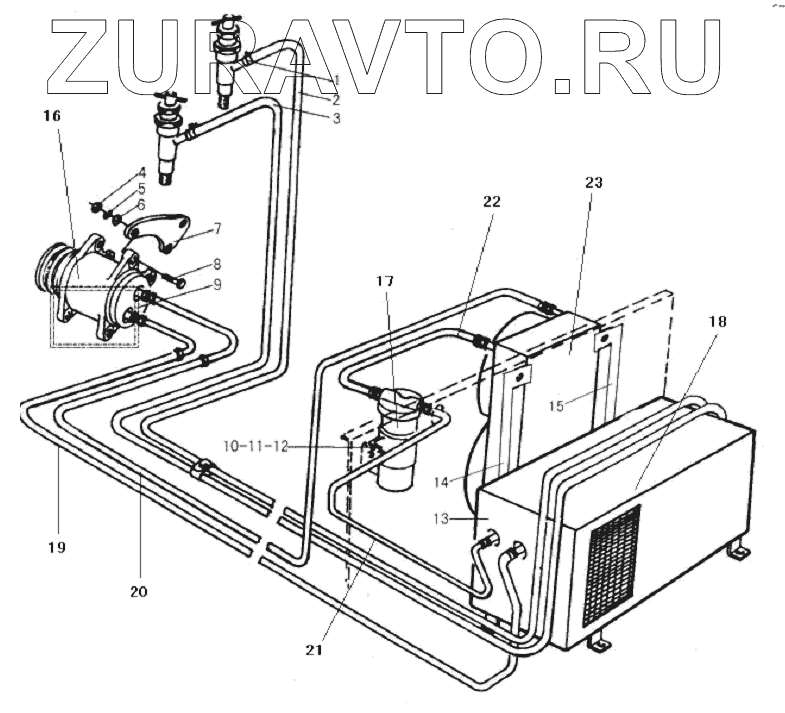 ZURAVTO.RU

1
2
3
16
4
5
6
7
8
9
22
23
17
18
15
10-11-12
14
13
19
20
21