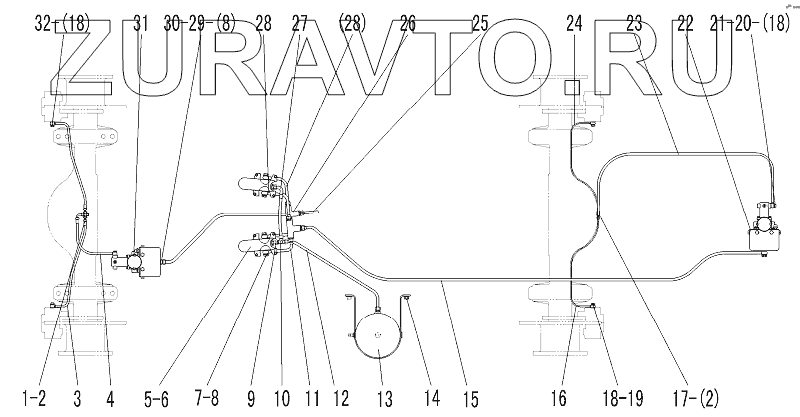 32-(18) 31 30-29-(8) 28 27 (28) 26 25 24 23 22 21-20-(18)

ZURAVTO.RU

1-2 3 4 5-6 7-8 9 10 11 12 13 14 15 16 18-19 17-(2)