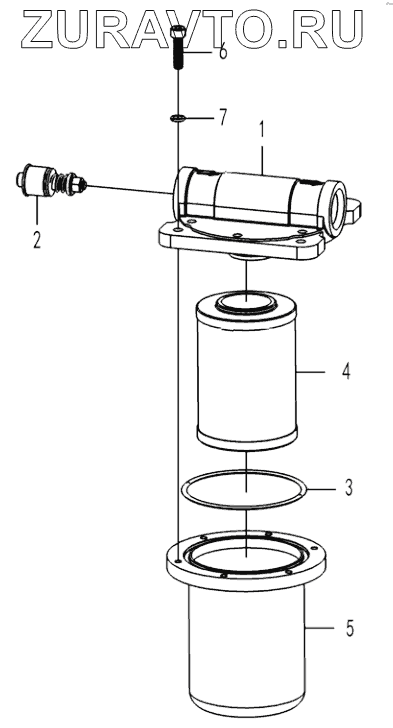 ZURAVTO.RU

6

7

1

2

4

3

5