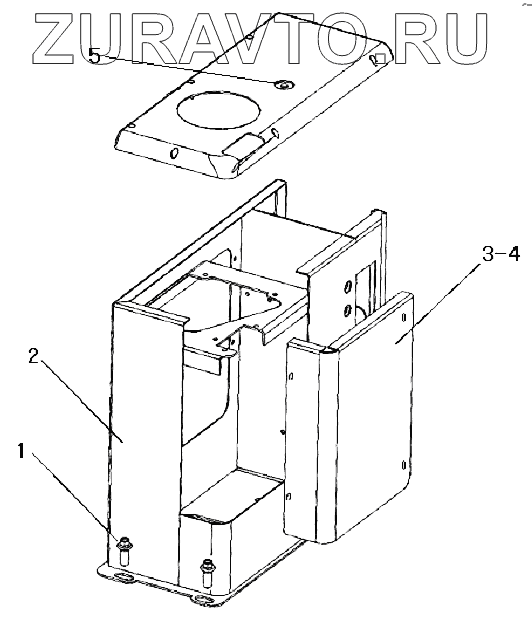 ZURAVTO.RU

5

3-4

2

1